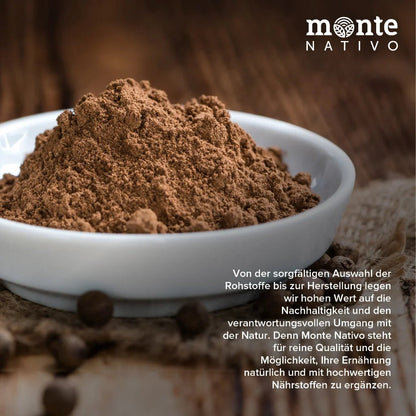 monte
NATIVO

Von der sorgfältigen Auswahl der Rohstoffe bis zur Herstellung legen wir hohen Wert auf die Nachhaltigkeit und den verantwortungsvollen Umgang mit der Natur. Denn Monte Nativo steht für reine Qualität und die Möglichkeit, Ihre Ernährung natürlich und mit hochwertigen Nährstoffen zu ergänzen.