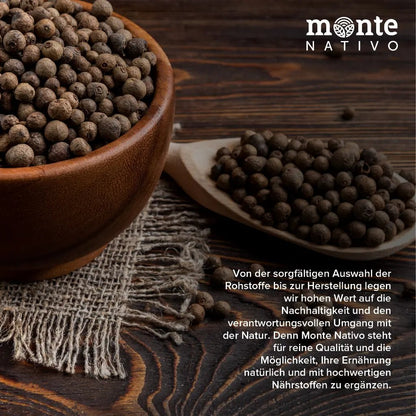 monte
NATIVO

Von der sorgfältigen Auswahl der Rohstoffe bis zur Herstellung legen wir hohen Wert auf die Nachhaltigkeit und den verantwortungsvollen Umgang mit der Natur. Denn Monte Nativo steht für reine Qualität und die Möglichkeit, Ihre Ernährung natürlich und mit hochwertigen Nährstoffen zu ergänzen.