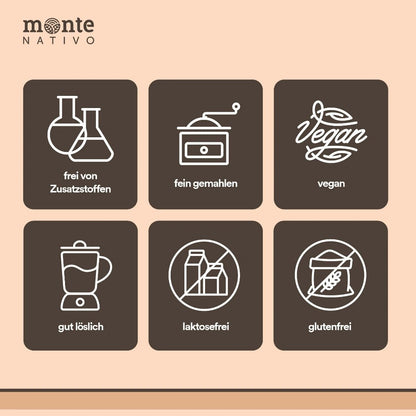 monte
NATIVO

frei von Zusatzstoffen

fein gemahlen

Vegan

vegan

gut löslich

laktosefrei

glutenfrei