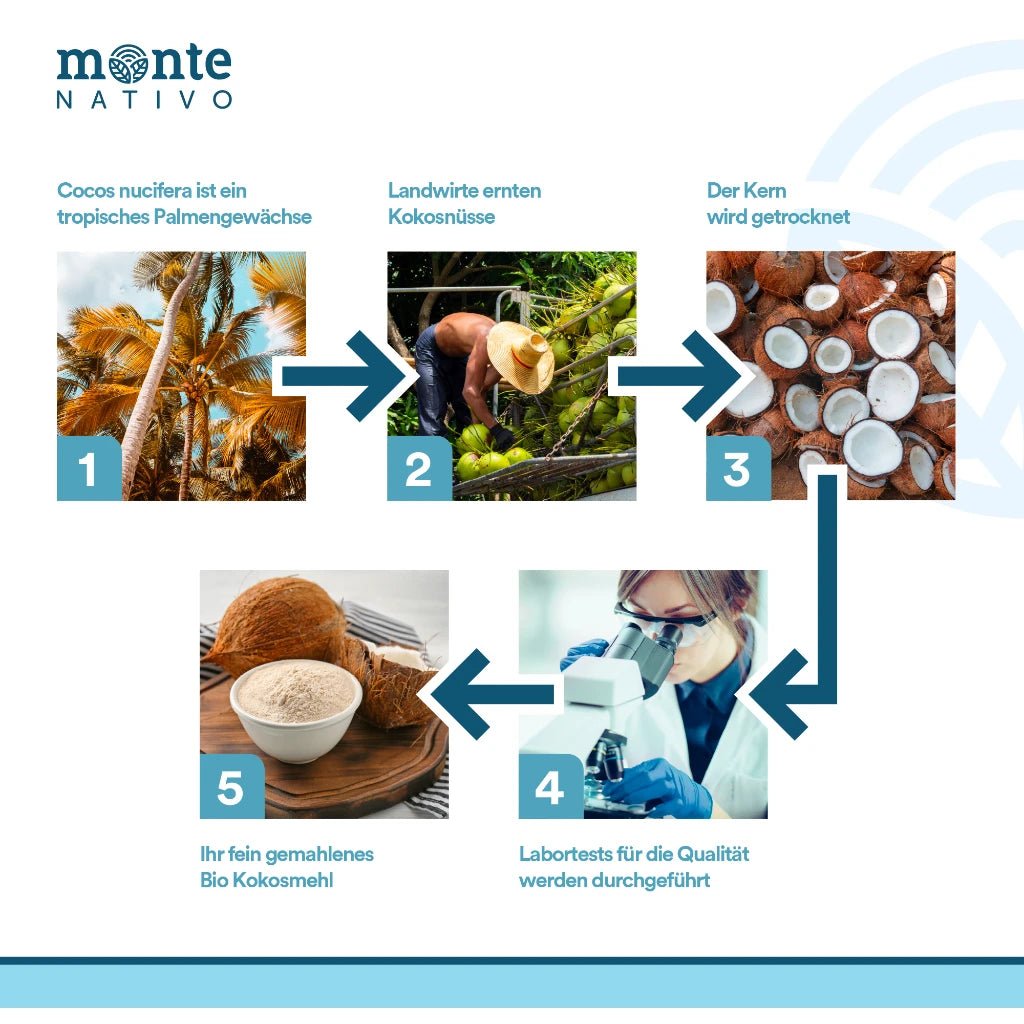 monte
NATIVO

Cocos nucifera ist ein tropisches Palmengewächse

1

Landwirte ernten Kokosnüsse

2

Der Kern wird getrocknet

3

4

Labortests für die Qualität werden durchgeführt

5

Ihr fein gemahlenes Bio Kokosmehl