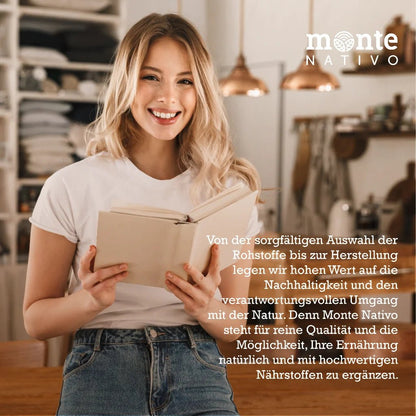 monte
NATIVO

Von der sorgfältigen Auswahl der Rohstoffe bis zur Herstellung legen wir hohen Wert auf die Nachhaltigkeit und den verantwortungsvollen Umgang mit der Natur. Denn Monte Nativo steht für reine Qualität und die Möglichkeit, Ihre Ernährung natürlich und mit hochwertigen Nährstoffen zu ergänzen.