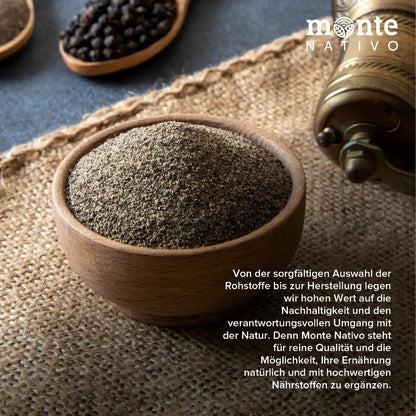 monte
NATIVO

Von der sorgfältigen Auswahl der Rohstoffe bis zur Herstellung legen wir hohen Wert auf die Nachhaltigkeit und den verantwortungsvollen Umgang mit der Natur. Denn Monte Nativo steht für reine Qualität und die Möglichkeit, Ihre Ernährung natürlich und mit hochwertigen Nährstoffen zu ergänzen.