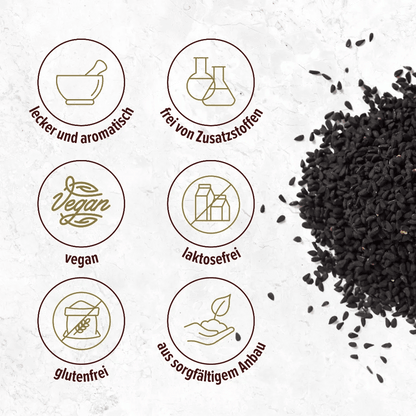 lecker und aromatisch

frei von Zusatzstoffen

Vegan

vegan

laktosefrei

glutenfrei

aus sorgfältigem Anbau