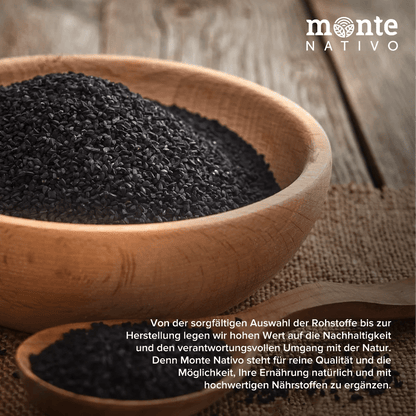 monte
NATIVO

Von der sorgfältigen Auswahl der Rohstoffe bis zur Herstellung legen wir hohen Wert auf die Nachhaltigkeit und den verantwortungsvollen Umgang mit der Natur. Denn Monte Nativo steht für reine Qualität und die Möglichkeit, Ihre Ernährung natürlich und mit hochwertigen Nährstoffen zu ergänzen.