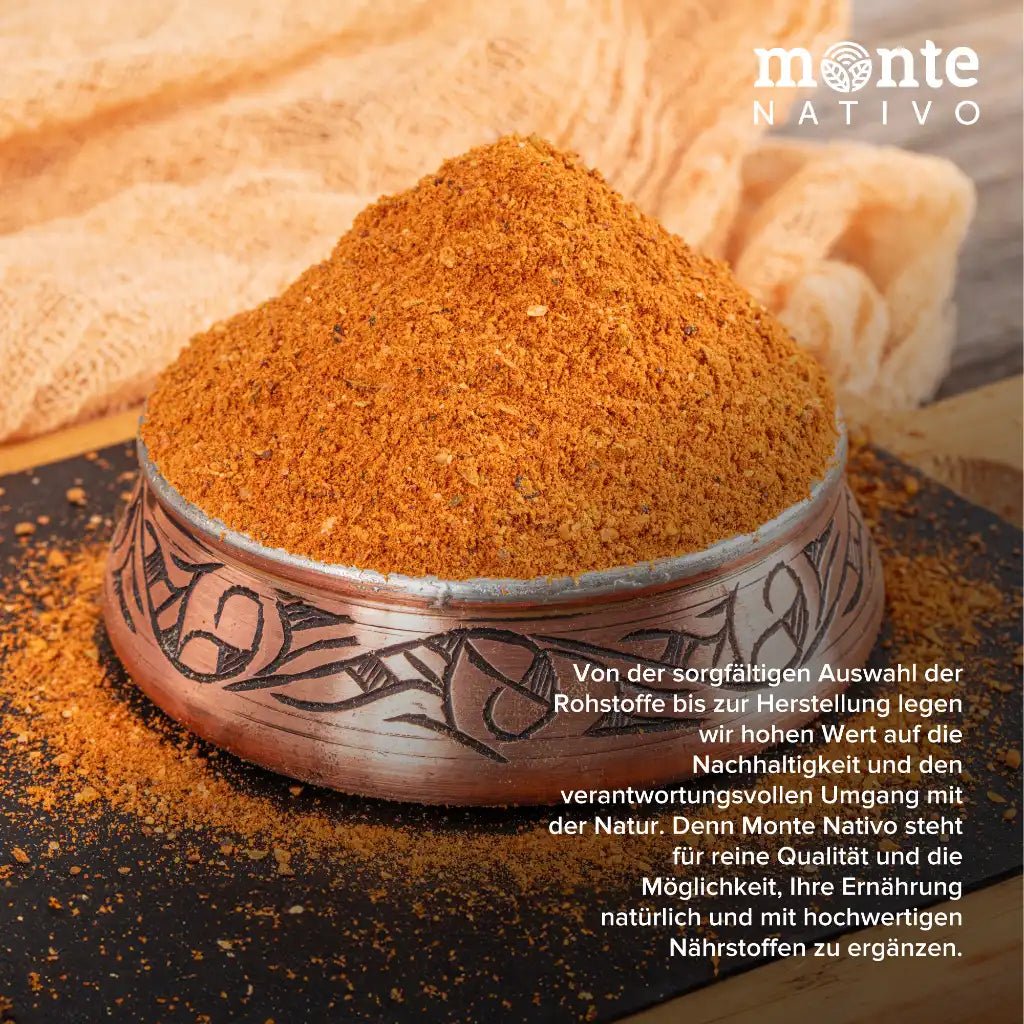 monte
NATIVO

Von der sorgfältigen Auswahl der Rohstoffe bis zur Herstellung legen wir hohen Wert auf die Nachhaltigkeit und den verantwortungsvollen Umgang mit der Natur. Denn Monte Nativo steht für reine Qualität und die Möglichkeit, Ihre Ernährung natürlich und mit hochwertigen Nährstoffen zu ergänzen.