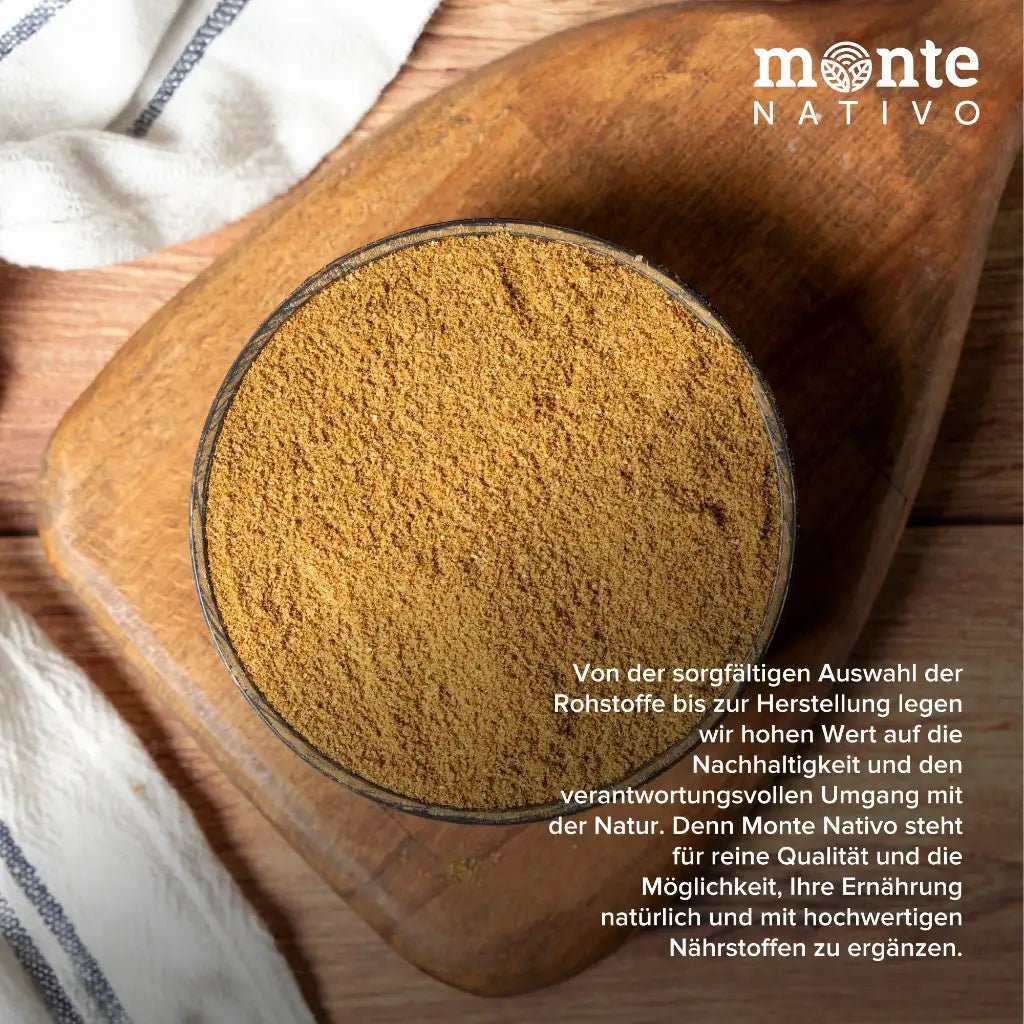 monte
NATIVO

Von der sorgfältigen Auswahl der Rohstoffe bis zur Herstellung legen wir hohen Wert auf die Nachhaltigkeit und den verantwortungsvollen Umgang mit der Natur. Denn Monte Nativo steht für reine Qualität und die Möglichkeit, Ihre Ernährung natürlich und mit hochwertigen Nährstoffen zu ergänzen.