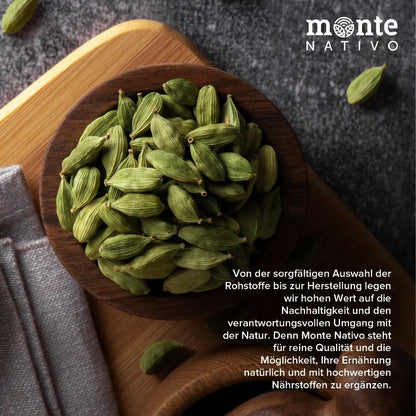 monte
NATIVO

Von der sorgfältigen Auswahl der Rohstoffe bis zur Herstellung legen wir hohen Wert auf die Nachhaltigkeit und den verantwortungsvollen Umgang mit der Natur. Denn Monte Nativo steht für reine Qualität und die Möglichkeit, Ihre Ernährung natürlich und mit hochwertigen Nährstoffen zu ergänzen.