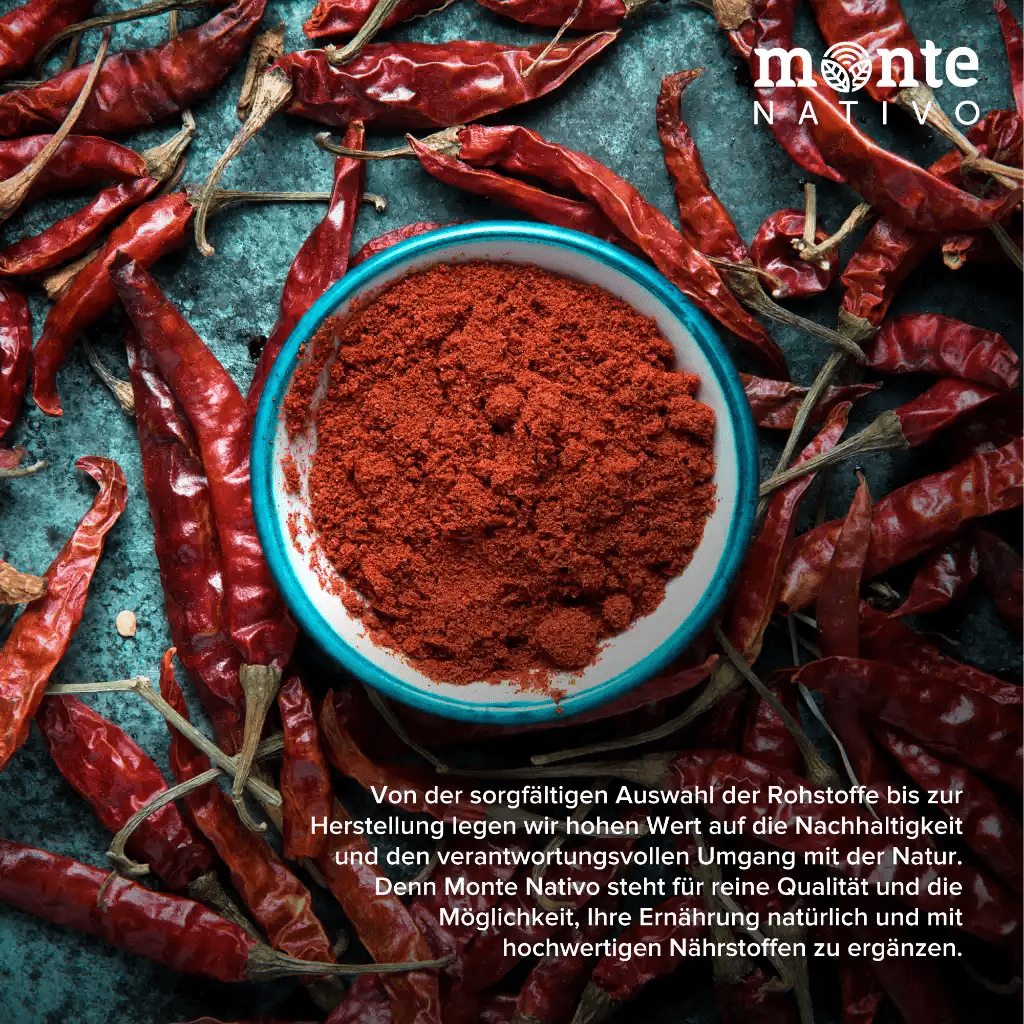 monte
NATIVO

Von der sorgfältigen Auswahl der Rohstoffe bis zur Herstellung legen wir hohen Wert auf die Nachhaltigkeit und den verantwortungsvollen Umgang mit der Natur. Denn Monte Nativo steht für reine Qualität und die Möglichkeit, Ihre Ernährung natürlich und mit hochwertigen Nährstoffen zu ergänzen.