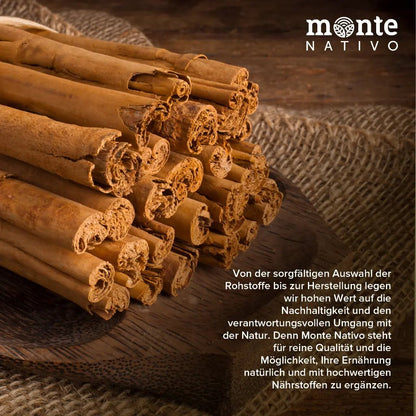 monte
NATIVO

Von der sorgfältigen Auswahl der Rohstoffe bis zur Herstellung legen wir hohen Wert auf die Nachhaltigkeit und den verantwortungsvollen Umgang mit der Natur. Denn Monte Nativo steht für reine Qualität und die Möglichkeit, Ihre Ernährung natürlich und mit hochwertigen Nährstoffen zu ergänzen.