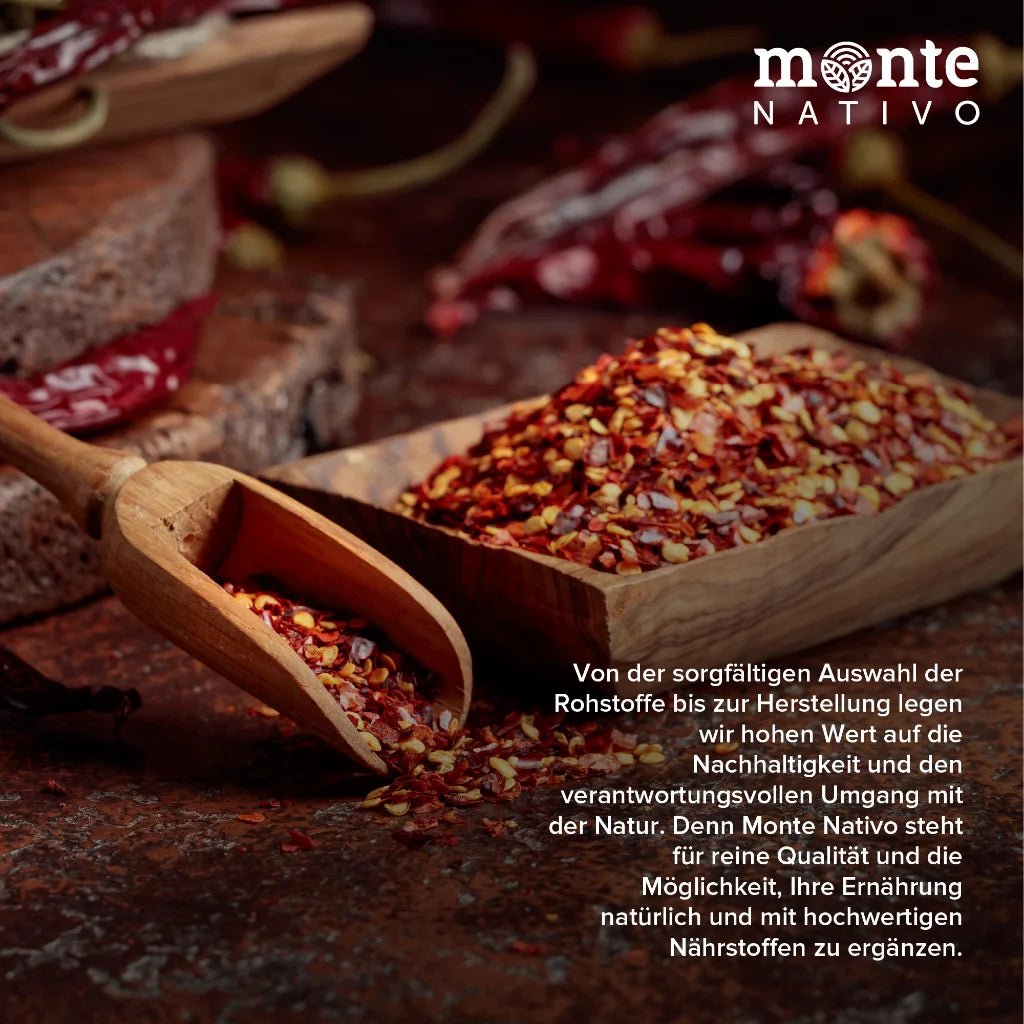 monte
NATIVO

Von der sorgfältigen Auswahl der Rohstoffe bis zur Herstellung legen wir hohen Wert auf die Nachhaltigkeit und den verantwortungsvollen Umgang mit der Natur. Denn Monte Nativo steht für reine Qualität und die Möglichkeit, Ihre Ernährung natürlich und mit hochwertigen Nährstoffen zu ergänzen.