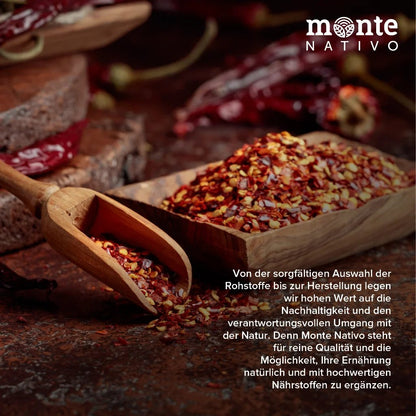 monte
NATIVO

Von der sorgfältigen Auswahl der Rohstoffe bis zur Herstellung legen wir hohen Wert auf die Nachhaltigkeit und den verantwortungsvollen Umgang mit der Natur. Denn Monte Nativo steht für reine Qualität und die Möglichkeit, Ihre Ernährung natürlich und mit hochwertigen Nährstoffen zu ergänzen.