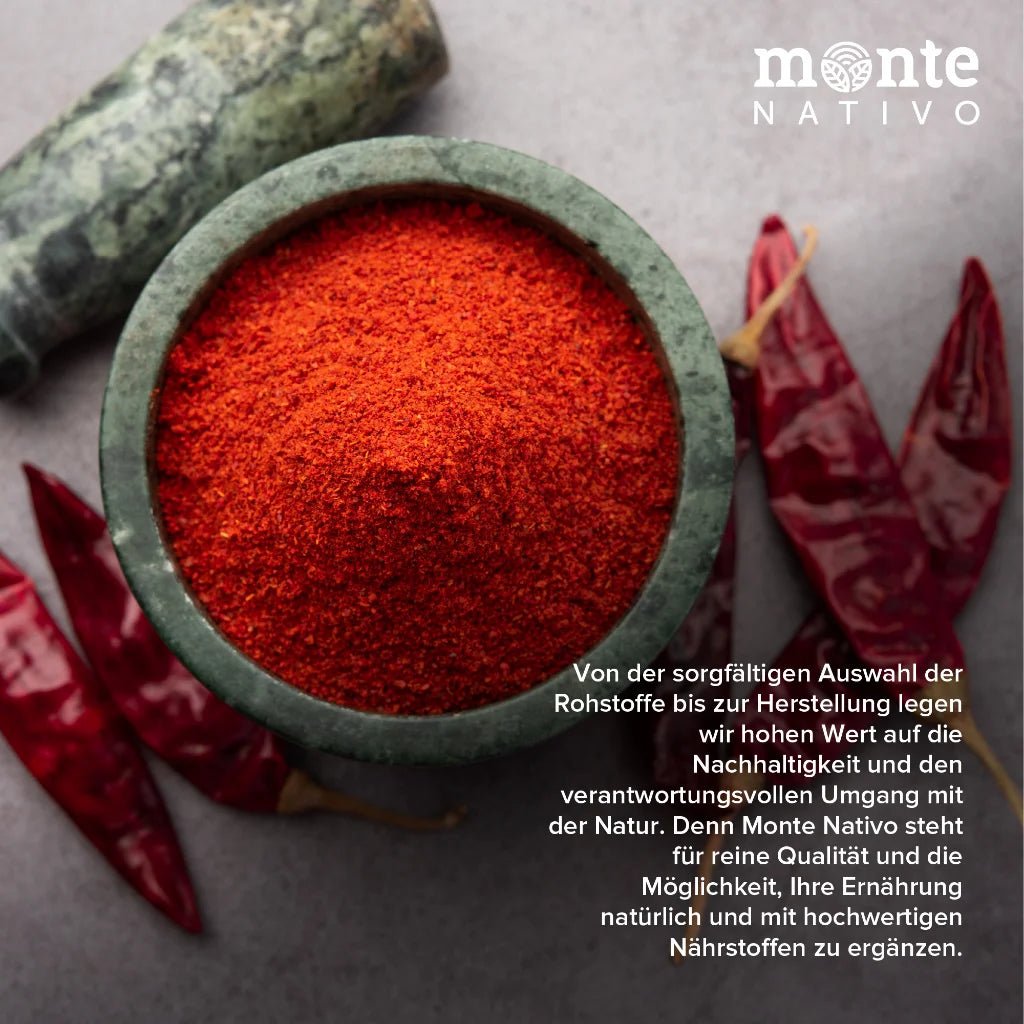 monte
NATIVO

Von der sorgfältigen Auswahl der Rohstoffe bis zur Herstellung legen wir hohen Wert auf die Nachhaltigkeit und den verantwortungsvollen Umgang mit der Natur. Denn Monte Nativo steht für reine Qualität und die Möglichkeit, Ihre Ernährung natürlich und mit hochwertigen Nährstoffen zu ergänzen.