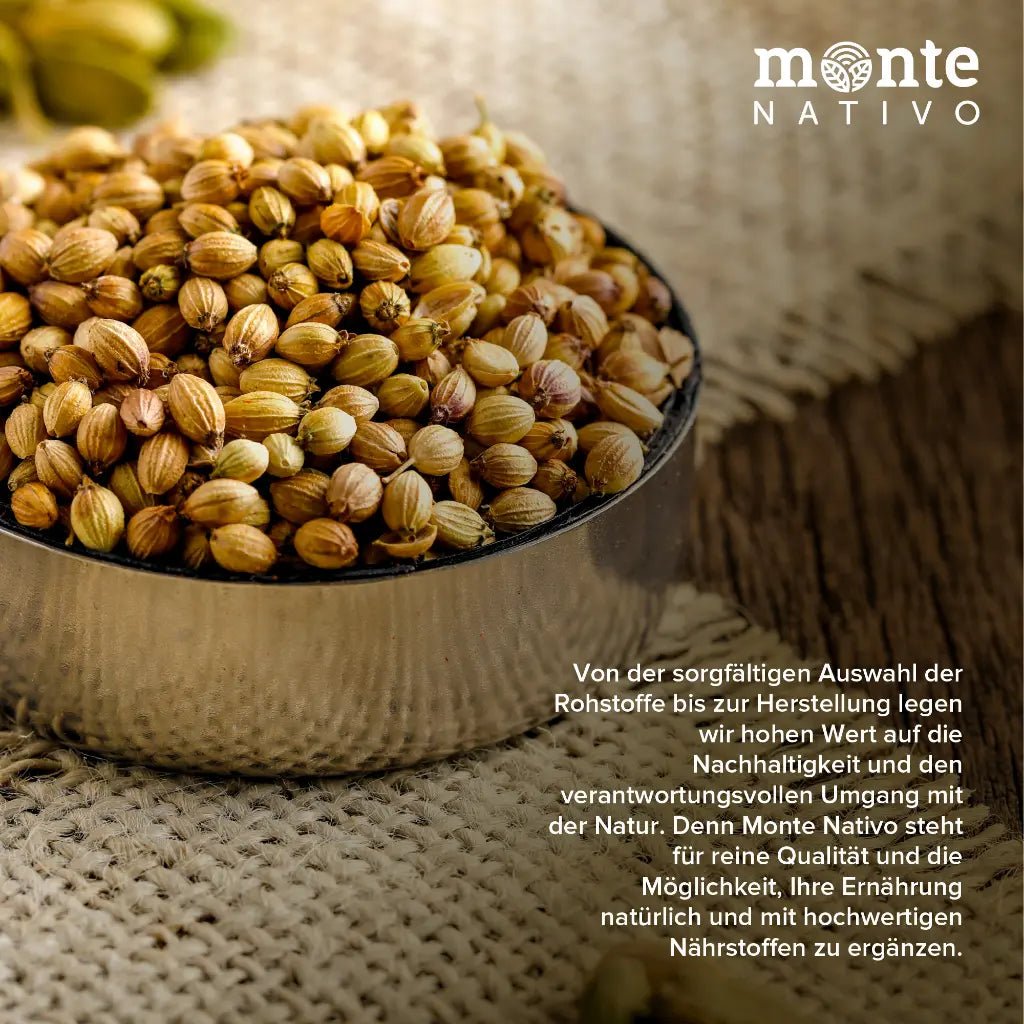 monte
NATIVO

Von der sorgfältigen Auswahl der Rohstoffe bis zur Herstellung legen wir hohen Wert auf die Nachhaltigkeit und den verantwortungsvollen Umgang mit der Natur. Denn Monte Nativo steht für reine Qualität und die Möglichkeit, Ihre Ernährung natürlich und mit hochwertigen Nährstoffen zu ergänzen.