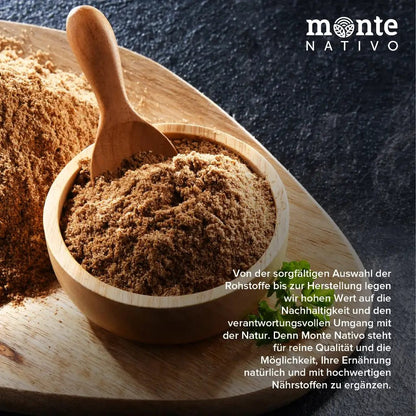 monte
NATIVO

Von der sorgfältigen Auswahl der Rohstoffe bis zur Herstellung legen wir hohen Wert auf die Nachhaltigkeit und den verantwortungsvollen Umgang mit der Natur. Denn Monte Nativo steht für reine Qualität und die Möglichkeit, Ihre Ernährung natürlich und mit hochwertigen Nährstoffen zu ergänzen.