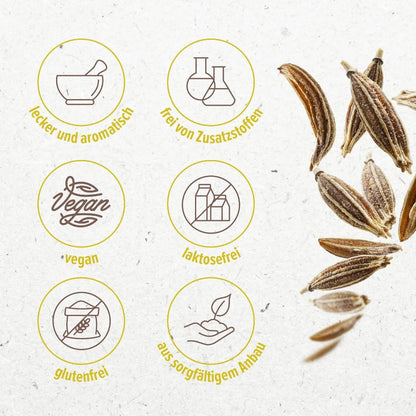 lecker und aromatisch

frei von Zusatzstoffen

Vegan

vegan

laktosefrei

glutenfrei

aus sorgfältigem Anbau