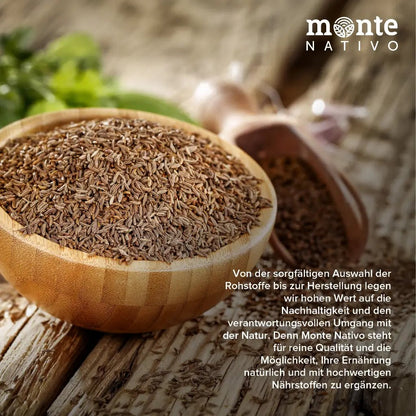 monte
NATIVO

Von der sorgfältigen Auswahl der Rohstoffe bis zur Herstellung legen wir hohen Wert auf die Nachhaltigkeit und den verantwortungsvollen Umgang mit der Natur. Denn Monte Nativo steht für reine Qualität und die Möglichkeit, Ihre Ernährung natürlich und mit hochwertigen Nährstoffen zu ergänzen.