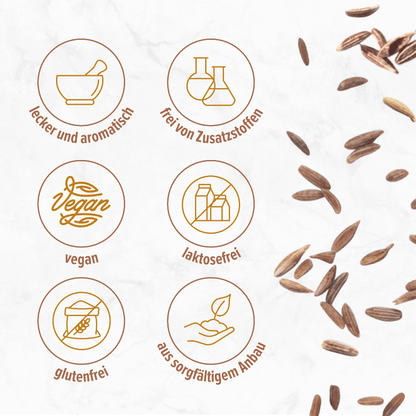 lecker und aromatisch

frei von Zusatzstoffen

Vegan

vegan

laktosefrei

glutenfrei

aus sorgfältigem Anbau