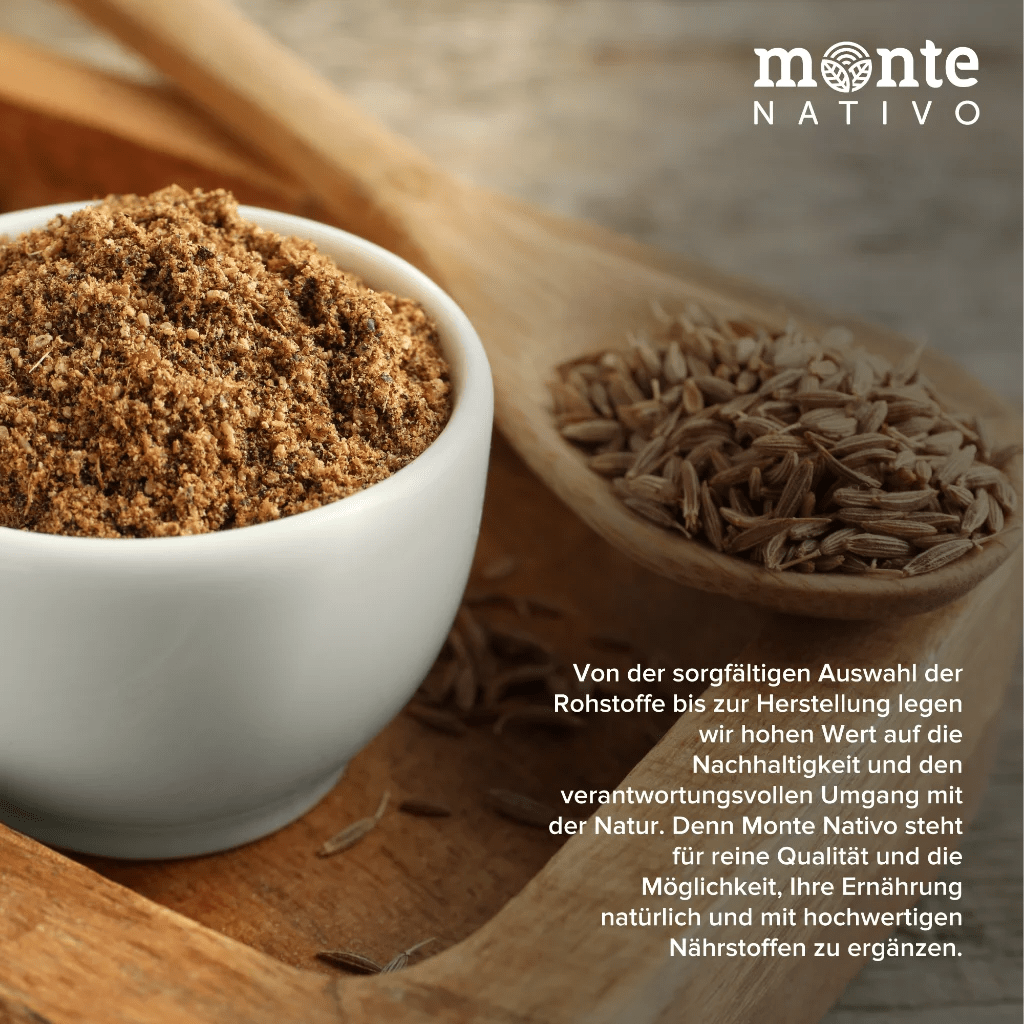 monte
NATIVO

Von der sorgfältigen Auswahl der Rohstoffe bis zur Herstellung legen wir hohen Wert auf die Nachhaltigkeit und den verantwortungsvollen Umgang mit der Natur. Denn Monte Nativo steht für reine Qualität und die Möglichkeit, Ihre Ernährung natürlich und mit hochwertigen Nährstoffen zu ergänzen.