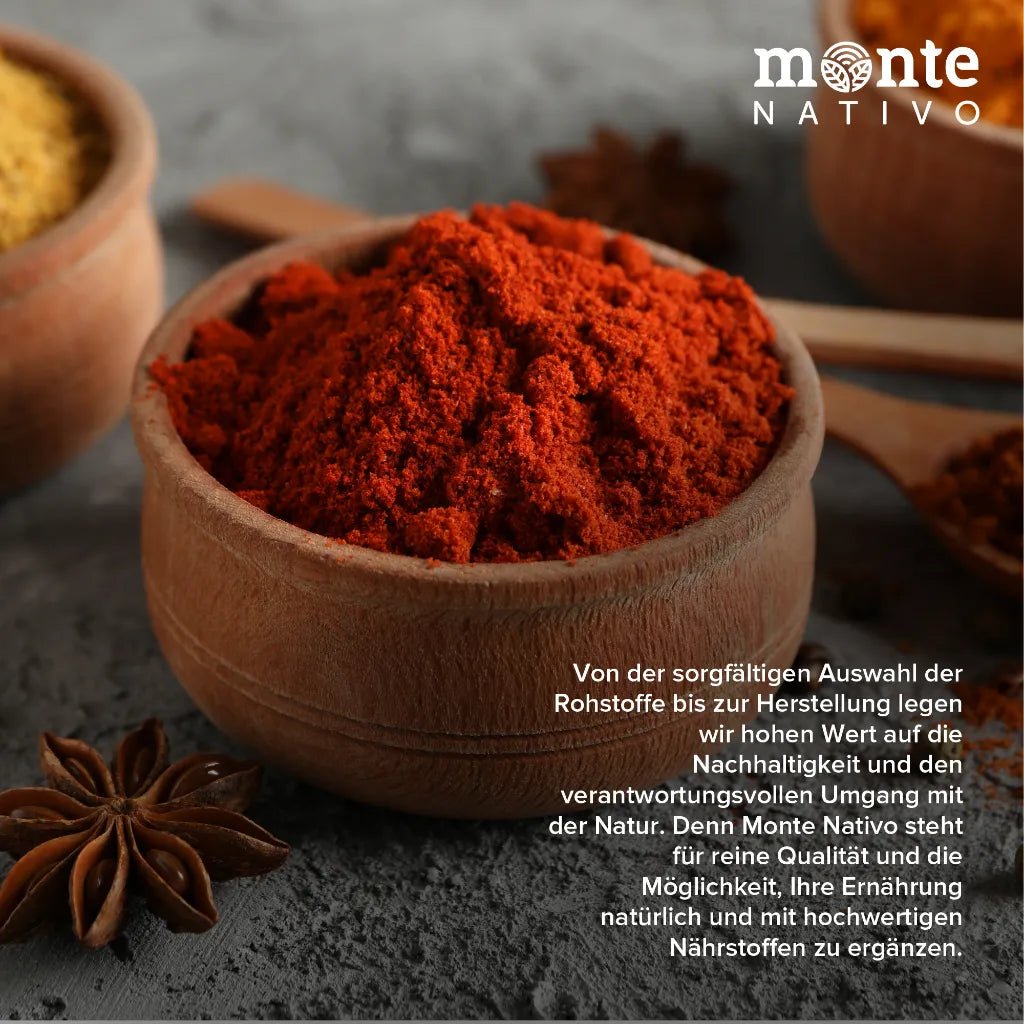 monte
NATIVO

Von der sorgfältigen Auswahl der Rohstoffe bis zur Herstellung legen wir hohen Wert auf die Nachhaltigkeit und den verantwortungsvollen Umgang mit der Natur. Denn Monte Nativo steht für reine Qualität und die Möglichkeit, Ihre Ernährung natürlich und mit hochwertigen Nährstoffen zu ergänzen.