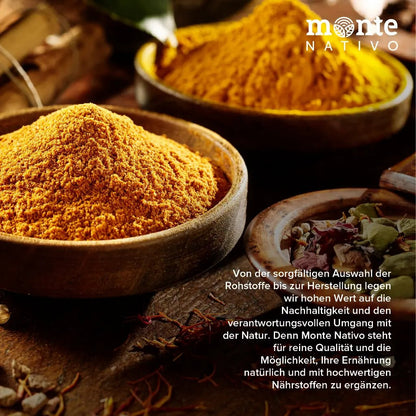 monte
NATIVO

Von der sorgfältigen Auswahl der Rohstoffe bis zur Herstellung legen wir hohen Wert auf die Nachhaltigkeit und den verantwortungsvollen Umgang mit der Natur. Denn Monte Nativo steht für reine Qualität und die Möglichkeit, Ihre Ernährung natürlich und mit hochwertigen Nährstoffen zu ergänzen.