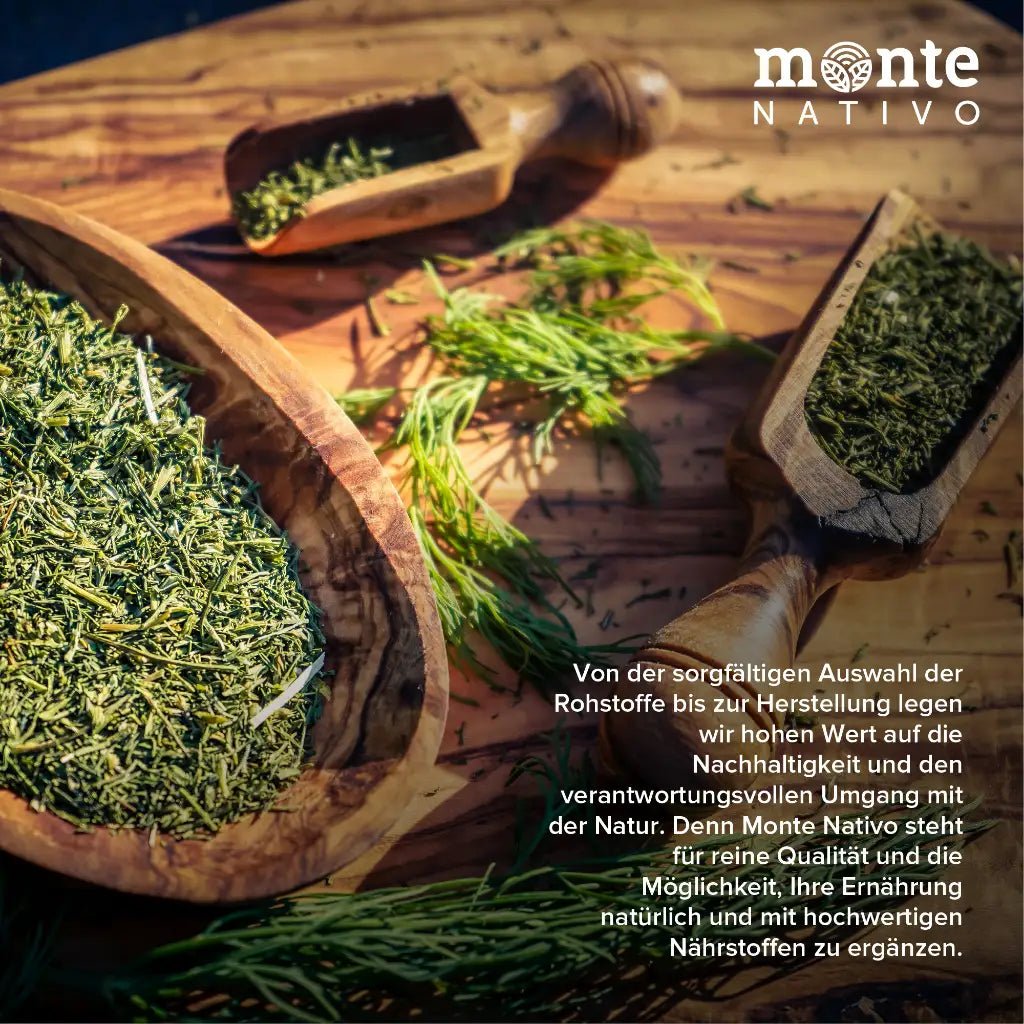 monte
NATIVO

Von der sorgfältigen Auswahl der Rohstoffe bis zur Herstellung legen wir hohen Wert auf die Nachhaltigkeit und den verantwortungsvollen Umgang mit der Natur. Denn Monte Nativo steht für reine Qualität und die Möglichkeit, Ihre Ernährung natürlich und mit hochwertigen Nährstoffen zu ergänzen.