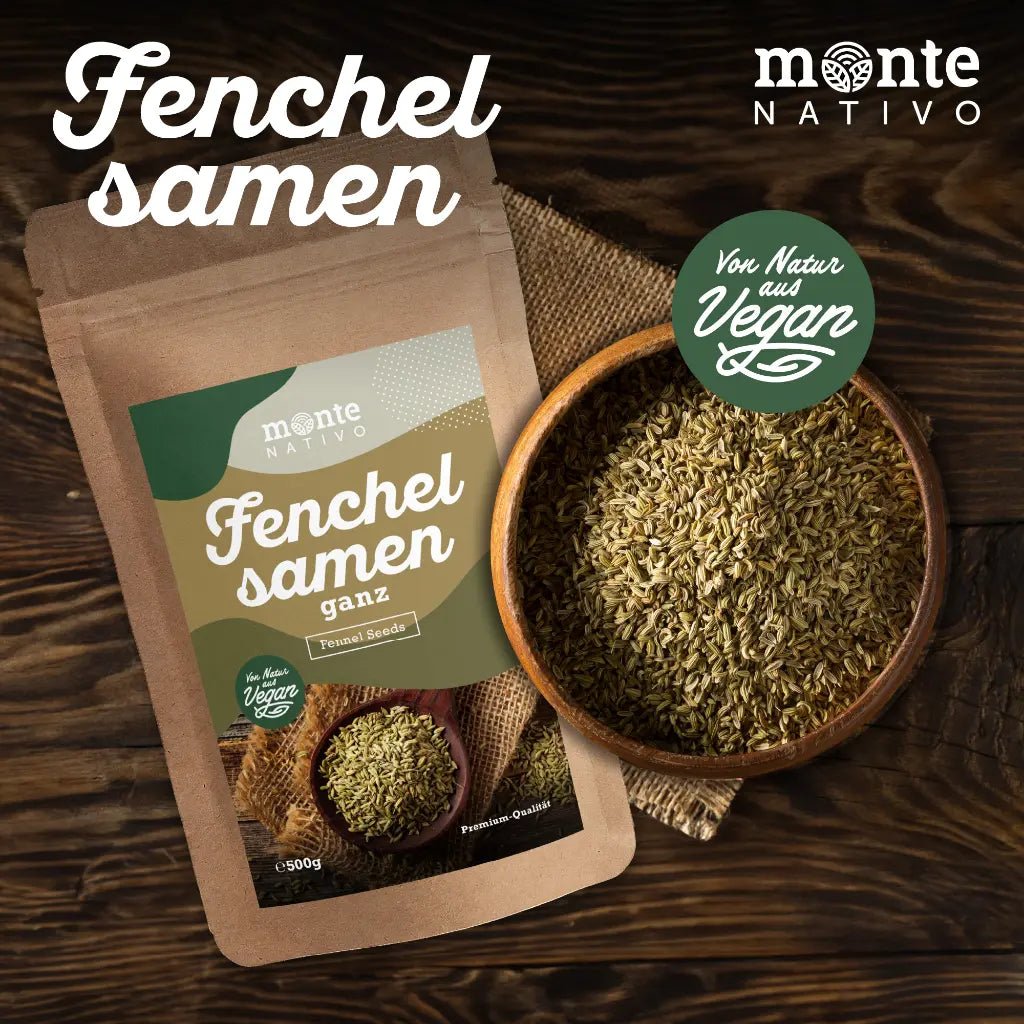 Fenchel samen

monte NATIVO

Von Natur aus Vegan

monte NATIVO

Fenchel samen ganz

Fennel Seeds

Von Natur aus Vegan

Premium-Qualität

℮500g