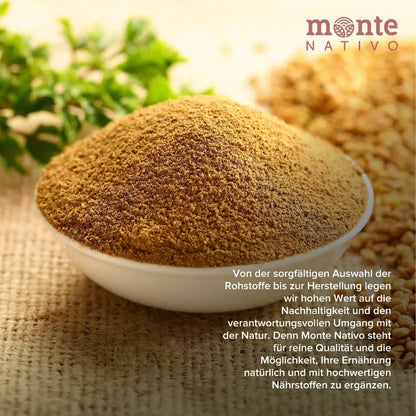 monte
NATIVO

Von der sorgfältigen Auswahl der Rohstoffe bis zur Herstellung legen wir hohen Wert auf die Nachhaltigkeit und den verantwortungsvollen Umgang mit der Natur. Denn Monte Nativo steht für reine Qualität und die Möglichkeit, Ihre Ernährung natürlich und mit hochwertigen Nährstoffen zu ergänzen.