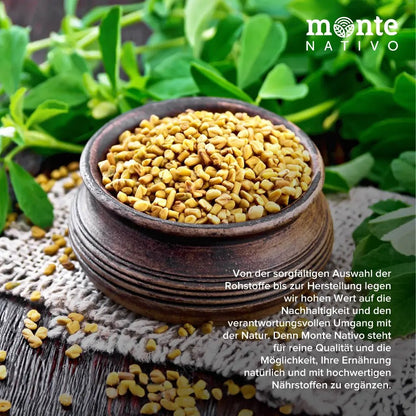 monte
NATIVO

Von der sorgfältigen Auswahl der Rohstoffe bis zur Herstellung legen wir hohen Wert auf die Nachhaltigkeit und den verantwortungsvollen Umgang mit der Natur. Denn Monte Nativo steht für reine Qualität und die Möglichkeit, Ihre Ernährung natürlich und mit hochwertigen Nährstoffen zu ergänzen.