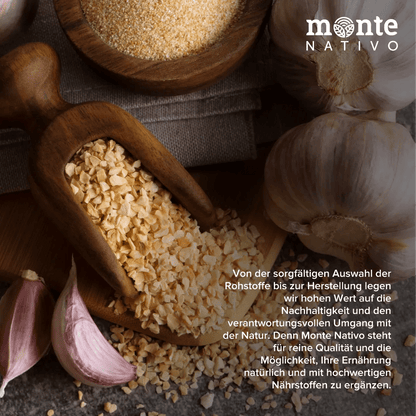 monte
NATIVO

Von der sorgfältigen Auswahl der Rohstoffe bis zur Herstellung legen wir hohen Wert auf die Nachhaltigkeit und den verantwortungsvollen Umgang mit der Natur. Denn Monte Nativo steht für reine Qualität und die Möglichkeit, Ihre Ernährung natürlich und mit hochwertigen Nährstoffen zu ergänzen.