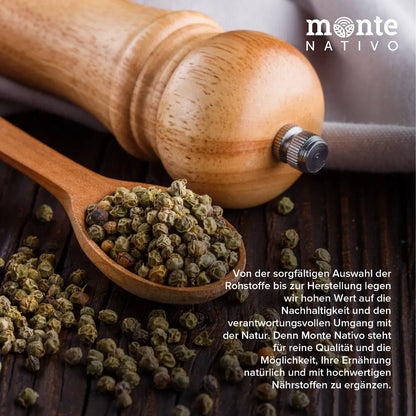 monte
NATIVO

Von der sorgfältigen Auswahl der Rohstoffe bis zur Herstellung legen wir hohen Wert auf die Nachhaltigkeit und den verantwortungsvollen Umgang mit der Natur. Denn Monte Nativo steht für reine Qualität und die Möglichkeit, Ihre Ernährung natürlich und mit hochwertigen Nährstoffen zu ergänzen.