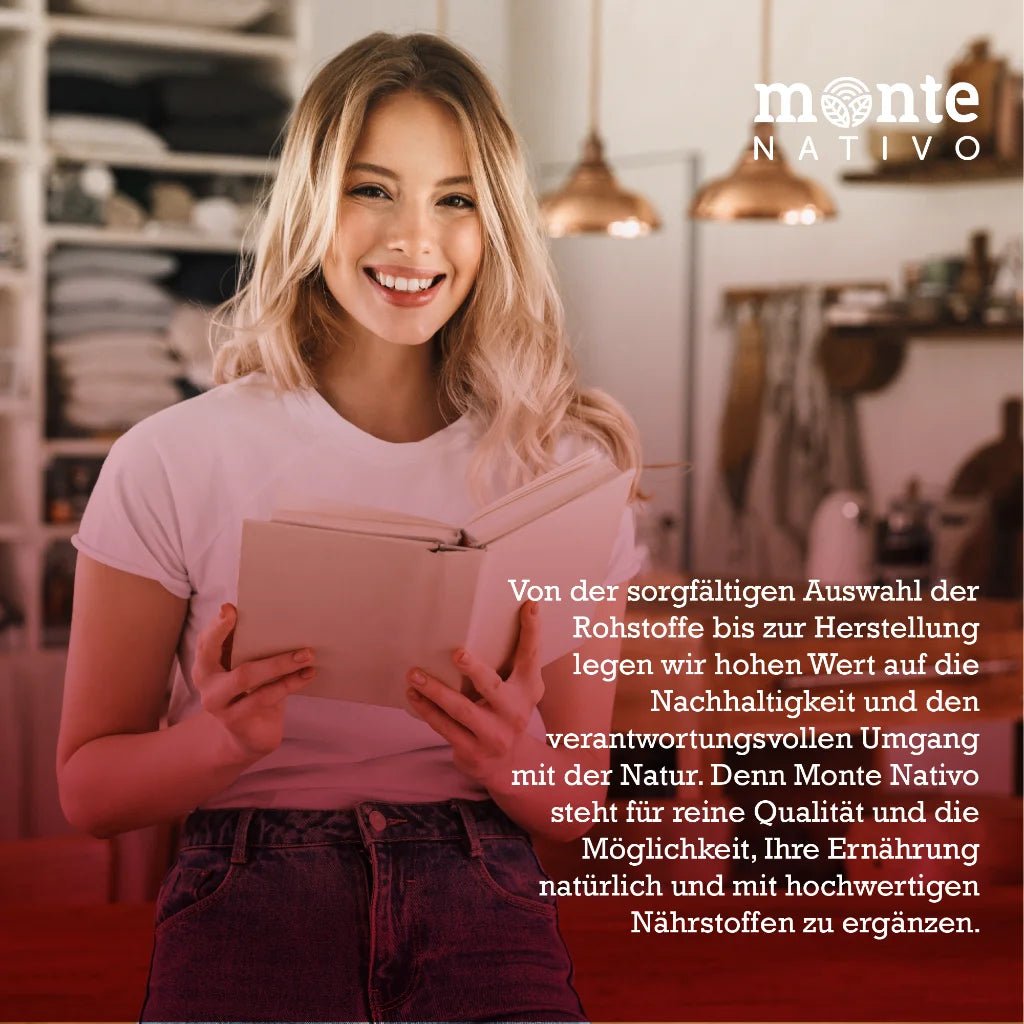 monte
NATIVO

Von der sorgfältigen Auswahl der Rohstoffe bis zur Herstellung legen wir hohen Wert auf die Nachhaltigkeit und den verantwortungsvollen Umgang mit der Natur. Denn Monte Nativo steht für reine Qualität und die Möglichkeit, Ihre Ernährung natürlich und mit hochwertigen Nährstoffen zu ergänzen.