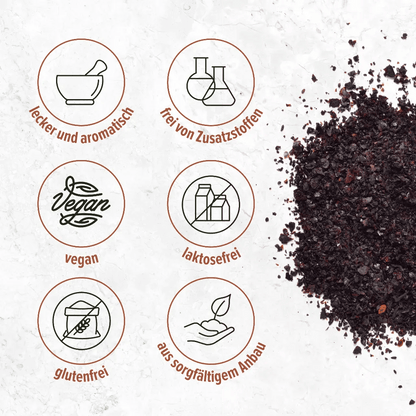 lecker und aromatisch

frei von Zusatzstoffen

Vegan

vegan

laktosefrei

glutenfrei

aus sorgfältigem Anbau