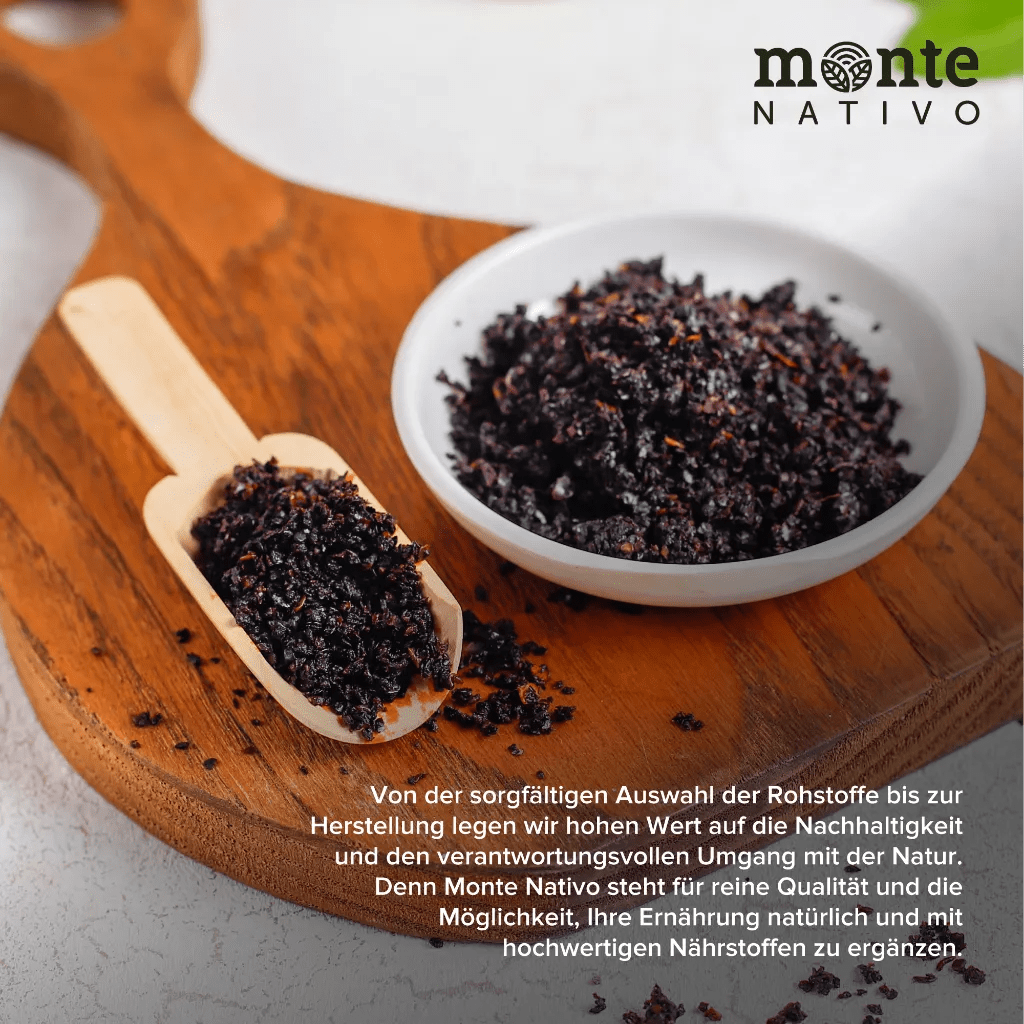 monte
NATIVO

Von der sorgfältigen Auswahl der Rohstoffe bis zur Herstellung legen wir hohen Wert auf die Nachhaltigkeit und den verantwortungsvollen Umgang mit der Natur. Denn Monte Nativo steht für reine Qualität und die Möglichkeit, Ihre Ernährung natürlich und mit hochwertigen Nährstoffen zu ergänzen.