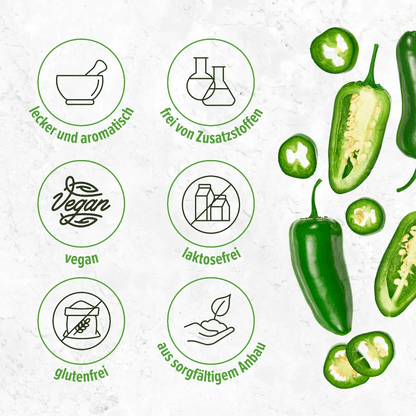 lecker und aromatisch

frei von Zusatzstoffen

Vegan

vegan

laktosefrei

glutenfrei

aus sorgfältigem Anbau