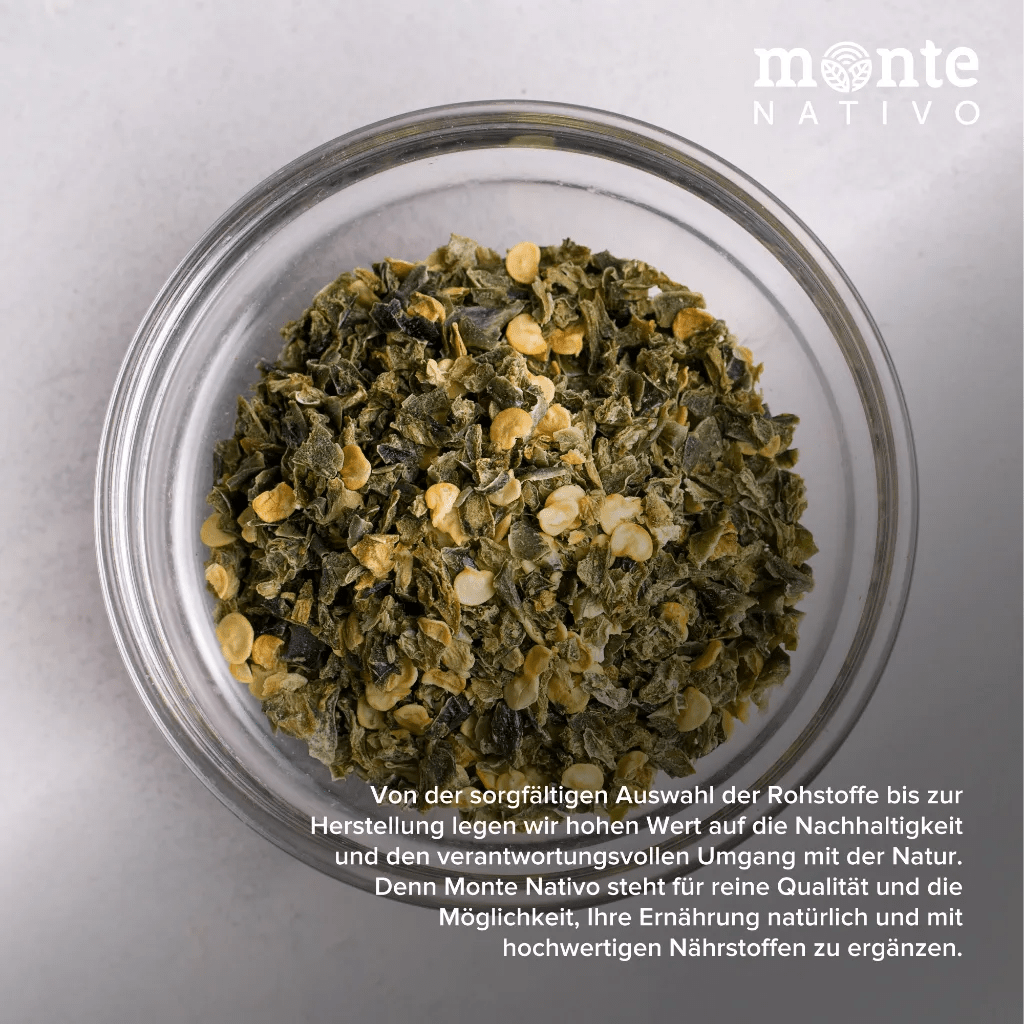 monte
NATIVO

Von der sorgfältigen Auswahl der Rohstoffe bis zur Herstellung legen wir hohen Wert auf die Nachhaltigkeit und den verantwortungsvollen Umgang mit der Natur. Denn Monte Nativo steht für reine Qualität und die Möglichkeit, Ihre Ernährung natürlich und mit hochwertigen Nährstoffen zu ergänzen.