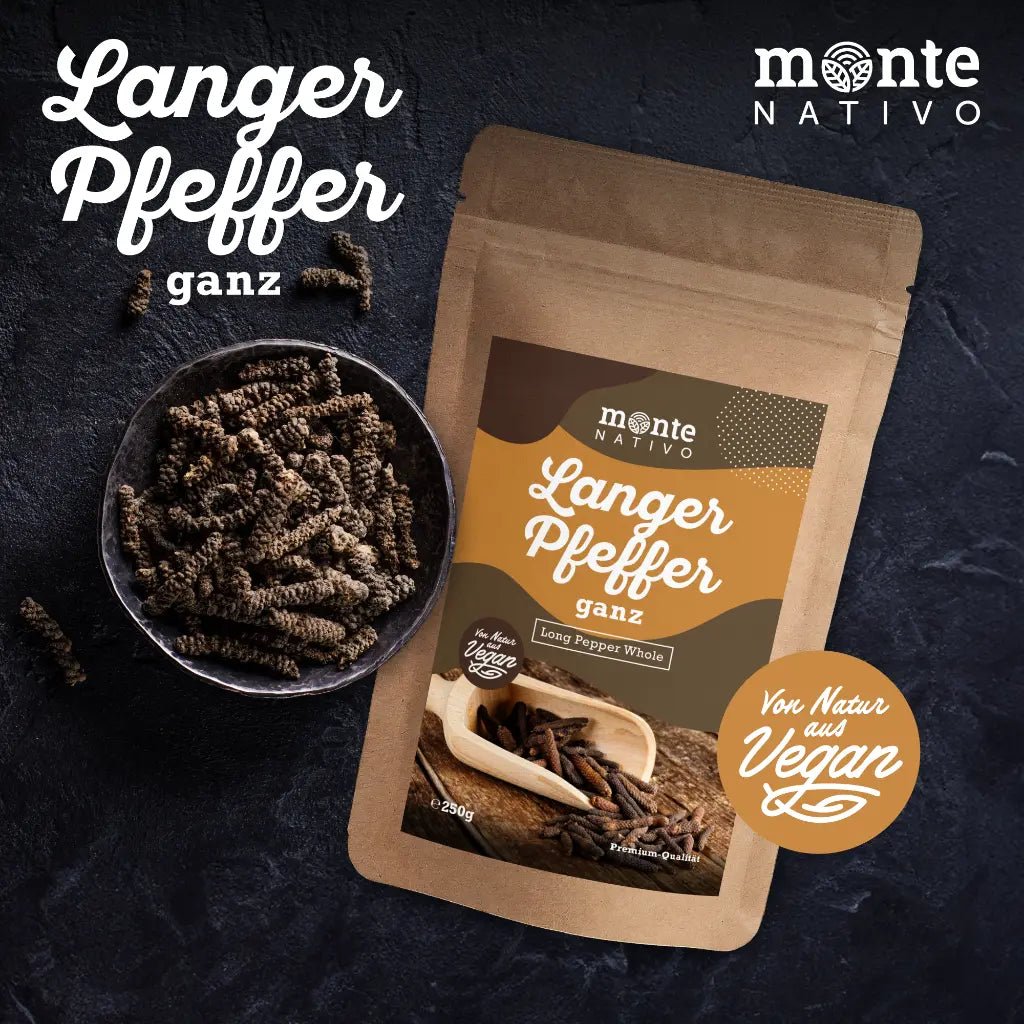 Langer Pfeffer ganz

monte NATIVO

monte NATIVO

Langer Pfeffer ganz

Long Pepper Whole

Von Natur aus Vegan

℮250g

Premium-Qualität

Von Natur aus Vegan