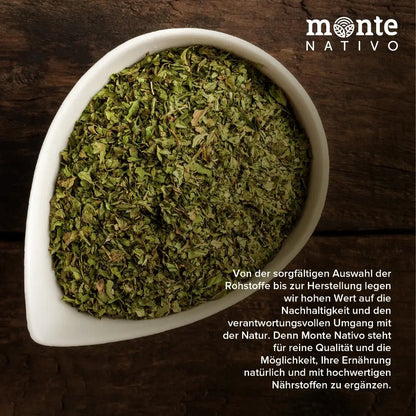 monte
NATIVO

Von der sorgfältigen Auswahl der Rohstoffe bis zur Herstellung legen wir hohen Wert auf die Nachhaltigkeit und den verantwortungsvollen Umgang mit der Natur. Denn Monte Nativo steht für reine Qualität und die Möglichkeit, Ihre Ernährung natürlich und mit hochwertigen Nährstoffen zu ergänzen.