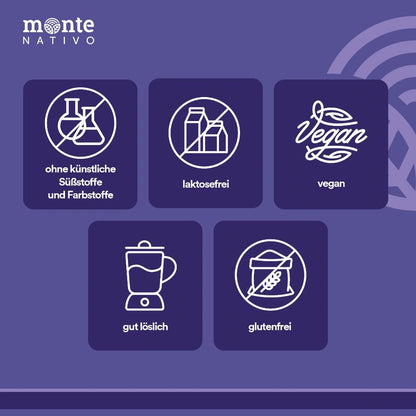 monte
NATIVO

ohne künstliche Süßstoffe und Farbstoffe

laktosefrei

Vegan

vegan

gut löslich

glutenfrei