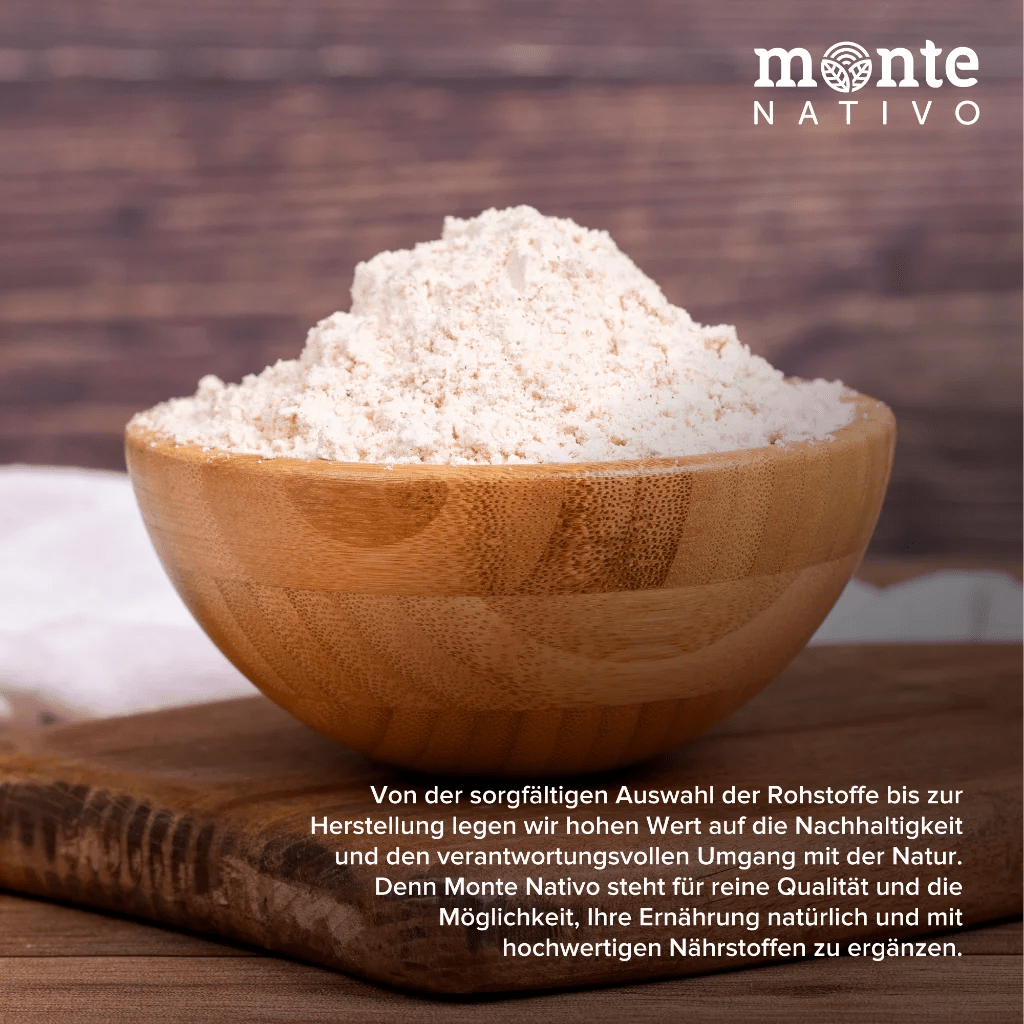 monte
NATIVO

Von der sorgfältigen Auswahl der Rohstoffe bis zur Herstellung legen wir hohen Wert auf die Nachhaltigkeit und den verantwortungsvollen Umgang mit der Natur. Denn Monte Nativo steht für reine Qualität und die Möglichkeit, Ihre Ernährung natürlich und mit hochwertigen Nährstoffen zu ergänzen.