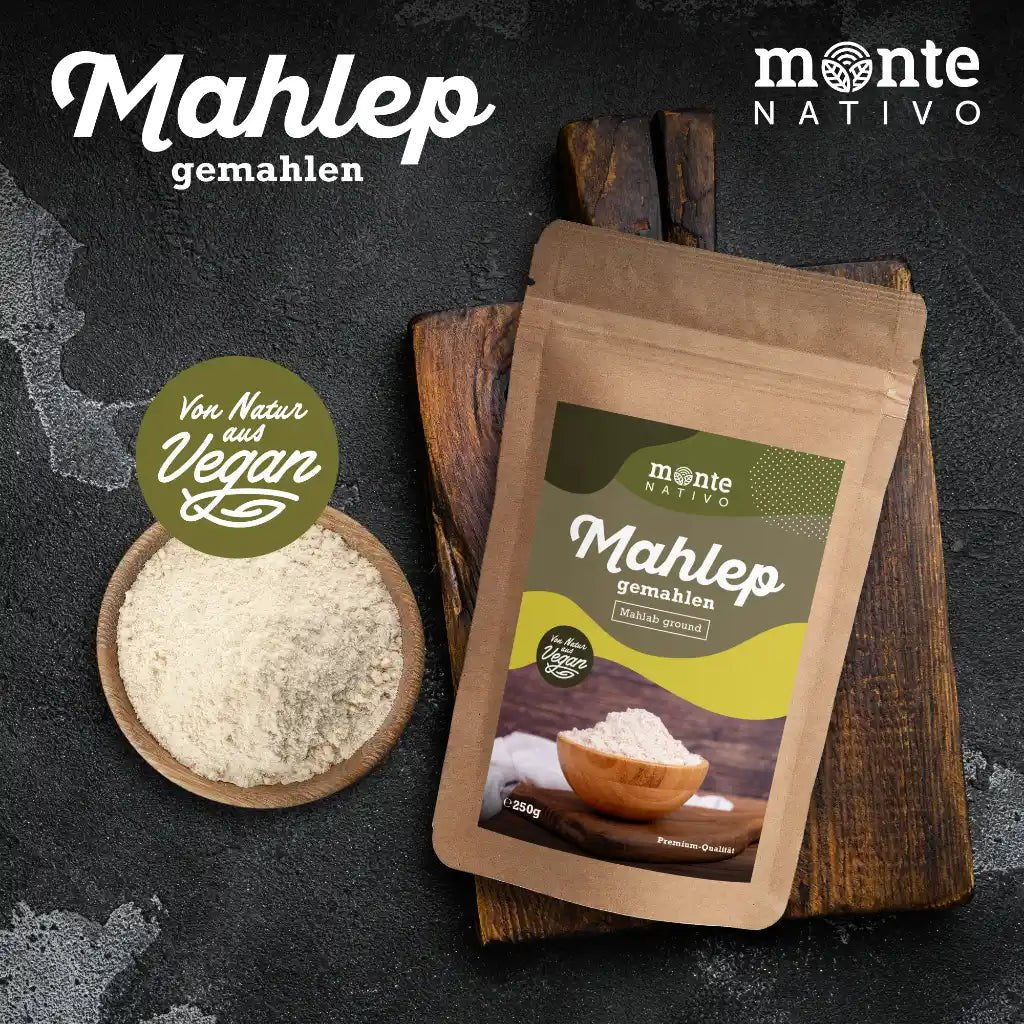 Mahlep
gemahlen

monte
NATIVO

Von Natur aus Vegan

monte
NATIVO

Mahlep
gemahlen
Mahlab ground

Von Natur aus Vegan

℮250g

Premium-Qualität