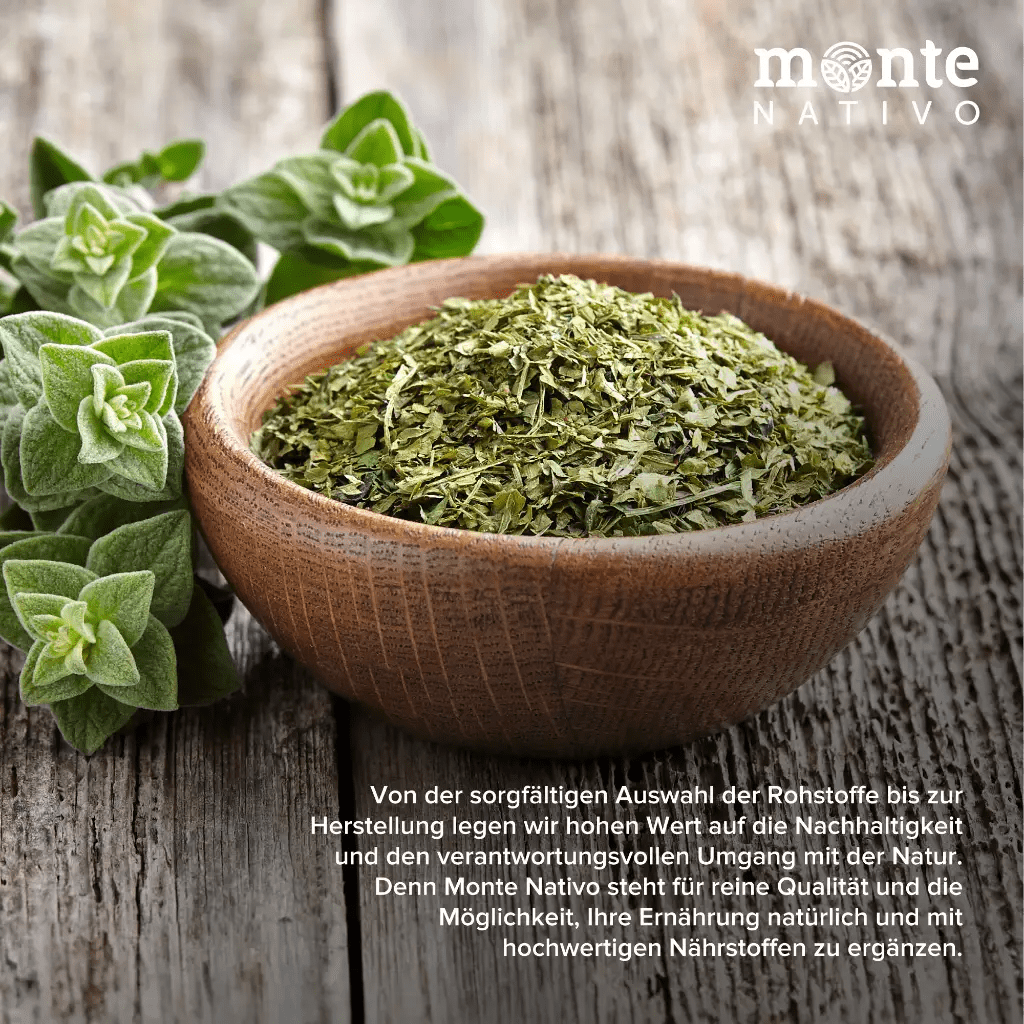 monte
NATIVO

Von der sorgfältigen Auswahl der Rohstoffe bis zur Herstellung legen wir hohen Wert auf die Nachhaltigkeit und den verantwortungsvollen Umgang mit der Natur. Denn Monte Nativo steht für reine Qualität und die Möglichkeit, Ihre Ernährung natürlich und mit hochwertigen Nährstoffen zu ergänzen.