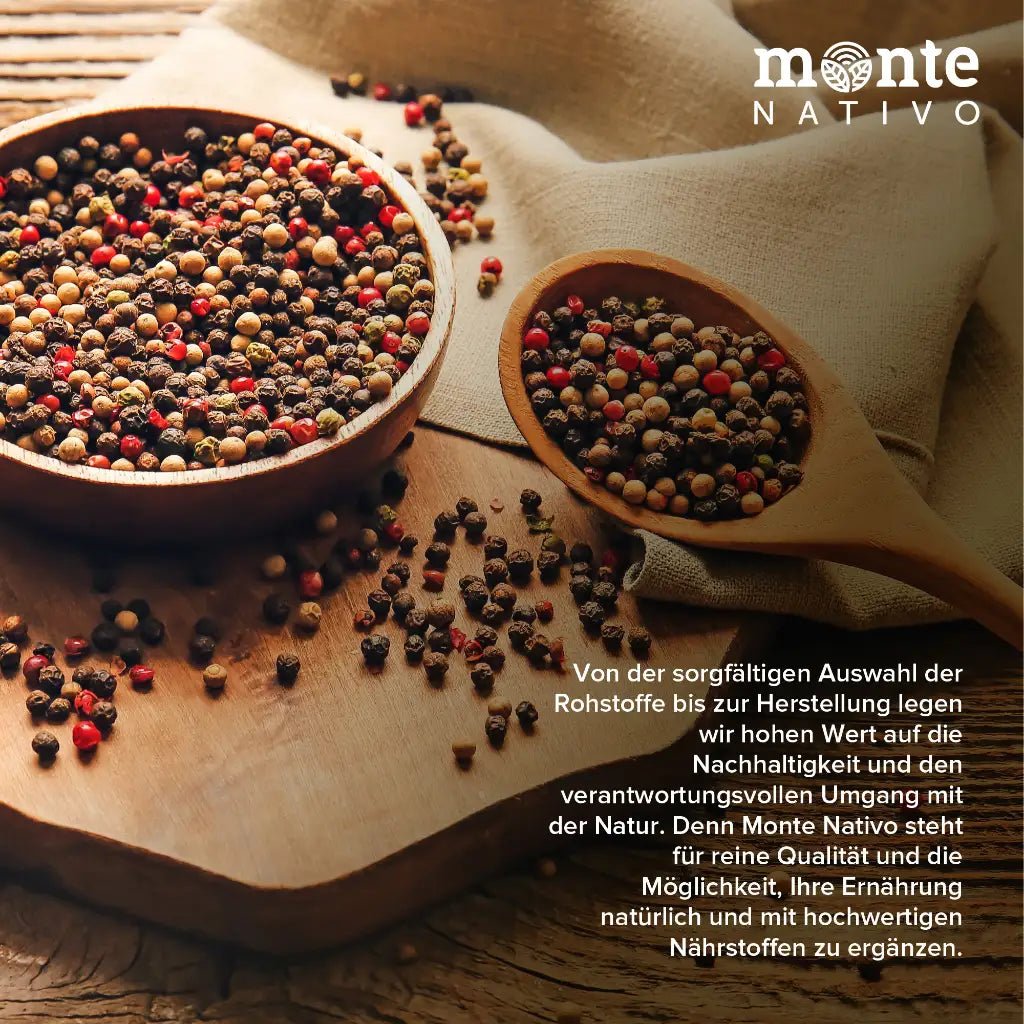 monte
NATIVO

Von der sorgfältigen Auswahl der Rohstoffe bis zur Herstellung legen wir hohen Wert auf die Nachhaltigkeit und den verantwortungsvollen Umgang mit der Natur. Denn Monte Nativo steht für reine Qualität und die Möglichkeit, Ihre Ernährung natürlich und mit hochwertigen Nährstoffen zu ergänzen.