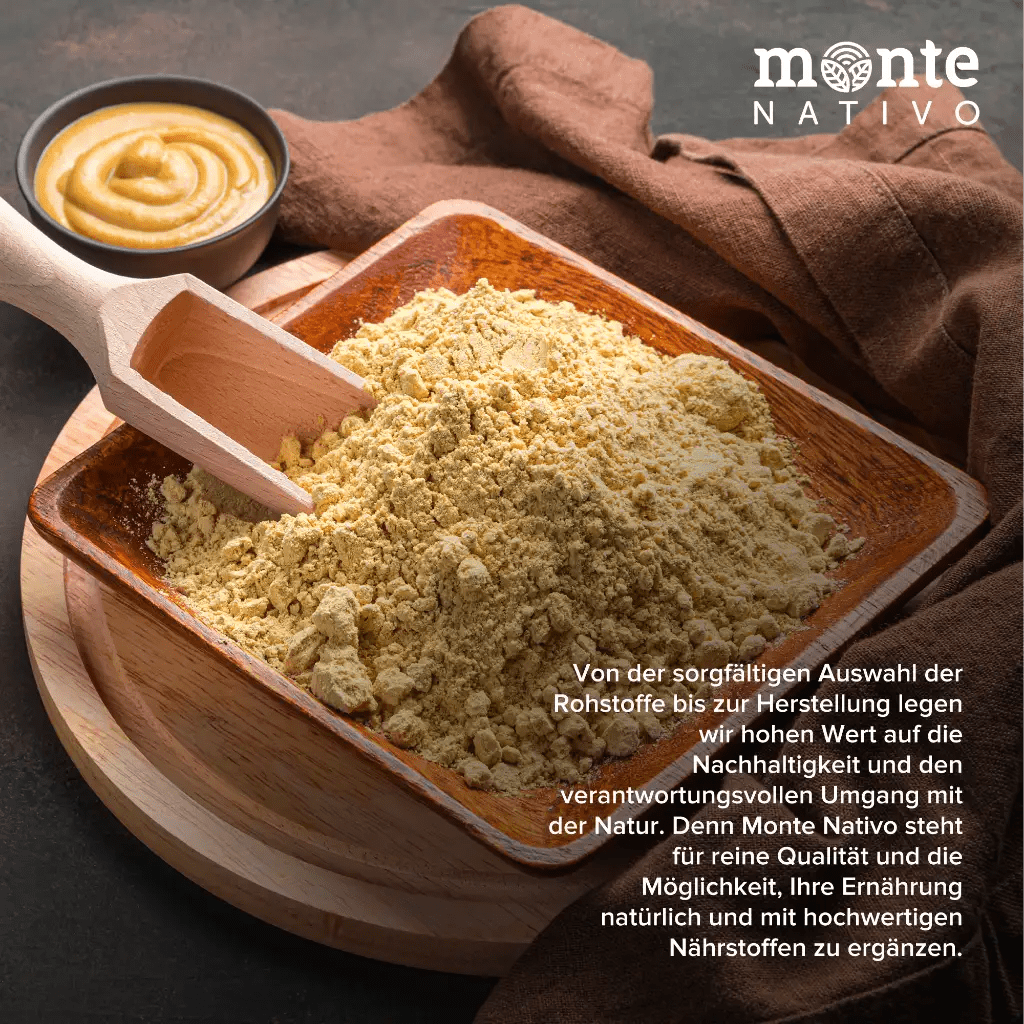 monte
NATIVO

Von der sorgfältigen Auswahl der Rohstoffe bis zur Herstellung legen wir hohen Wert auf die Nachhaltigkeit und den verantwortungsvollen Umgang mit der Natur. Denn Monte Nativo steht für reine Qualität und die Möglichkeit, Ihre Ernährung natürlich und mit hochwertigen Nährstoffen zu ergänzen.