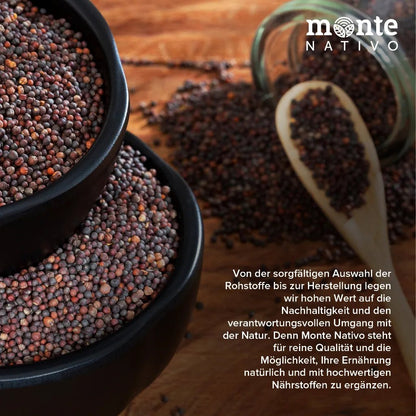 monte
NATIVO

Von der sorgfältigen Auswahl der Rohstoffe bis zur Herstellung legen wir hohen Wert auf die Nachhaltigkeit und den verantwortungsvollen Umgang mit der Natur. Denn Monte Nativo steht für reine Qualität und die Möglichkeit, Ihre Ernährung natürlich und mit hochwertigen Nährstoffen zu ergänzen.