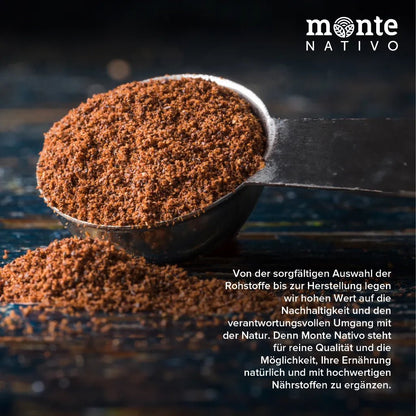 monte
NATIVO

Von der sorgfältigen Auswahl der Rohstoffe bis zur Herstellung legen wir hohen Wert auf die Nachhaltigkeit und den verantwortungsvollen Umgang mit der Natur. Denn Monte Nativo steht für reine Qualität und die Möglichkeit, Ihre Ernährung natürlich und mit hochwertigen Nährstoffen zu ergänzen.