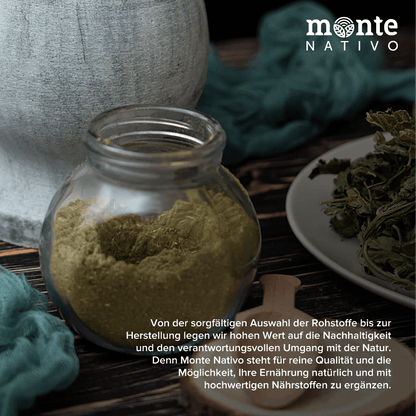 monte
NATIVO

Von der sorgfältigen Auswahl der Rohstoffe bis zur Herstellung legen wir hohen Wert auf die Nachhaltigkeit und den verantwortungsvollen Umgang mit der Natur. Denn Monte Nativo steht für reine Qualität und die Möglichkeit, Ihre Ernährung natürlich und mit hochwertigen Nährstoffen zu ergänzen.