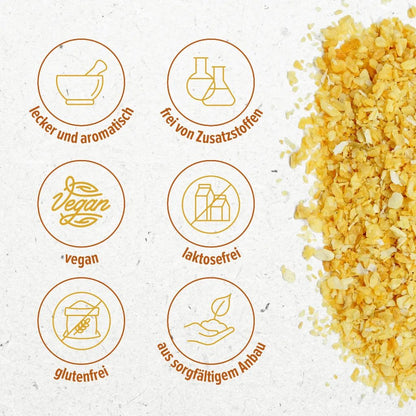 lecker und aromatisch

frei von Zusatzstoffen

Vegan

vegan

laktosefrei

glutenfrei

aus sorgfältigem Anbau