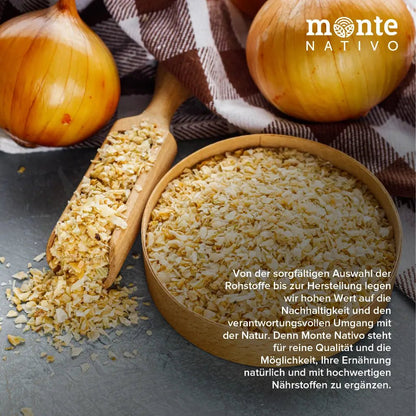 monte
NATIVO

Von der sorgfältigen Auswahl der Rohstoffe bis zur Herstellung legen wir hohen Wert auf die Nachhaltigkeit und den verantwortungsvollen Umgang mit der Natur. Denn Monte Nativo steht für reine Qualität und die Möglichkeit, Ihre Ernährung natürlich und mit hochwertigen Nährstoffen zu ergänzen.