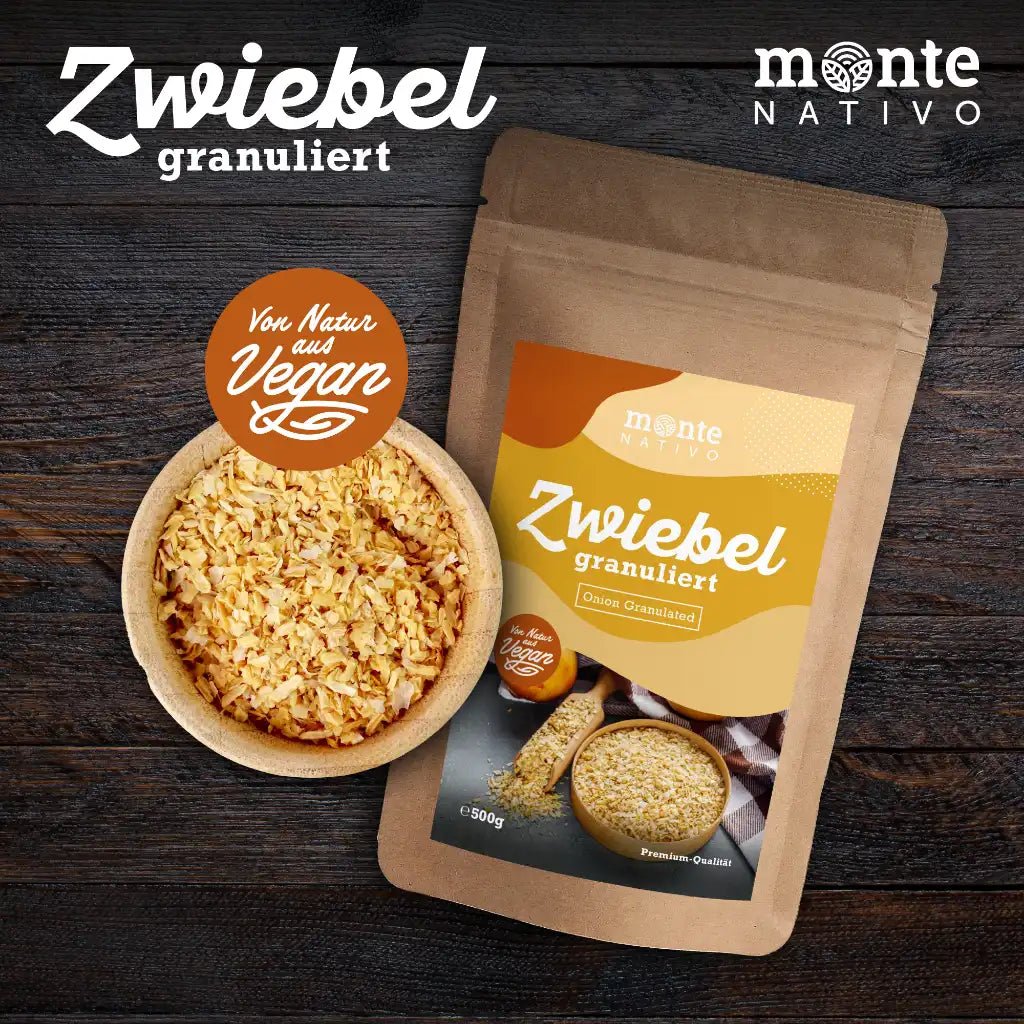 Zwiebel
granuliert

monte
NATIVO

Von Natur aus Vegan

monte
NATIVO

Zwiebel
granuliert

Onion Granulated

Von Natur aus Vegan

℮500g

Premium-Qualität