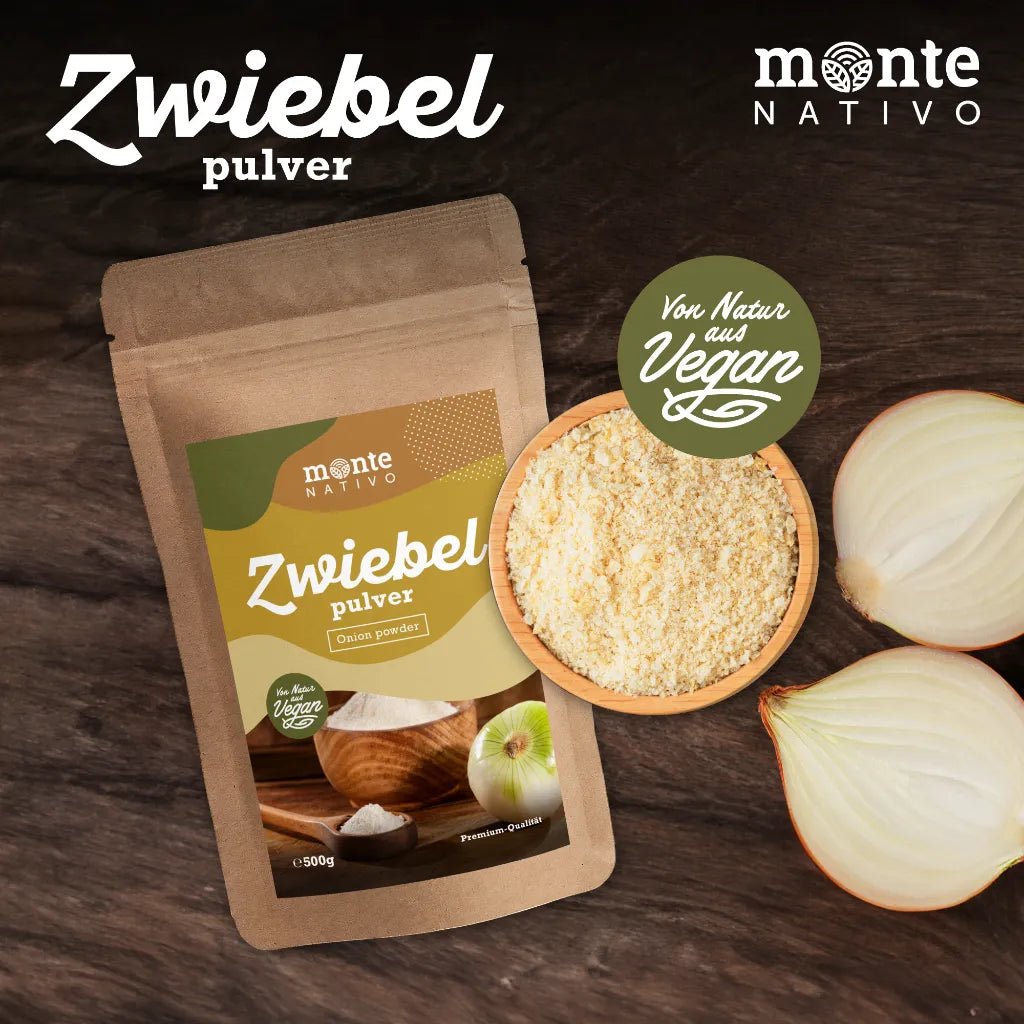 Zwiebel
pulver

monte
NATIVO

Von Natur aus Vegan

monte
NATIVO

Zwiebel
pulver
Onion powder

Von Natur aus Vegan

Premium-Qualität

℮500g